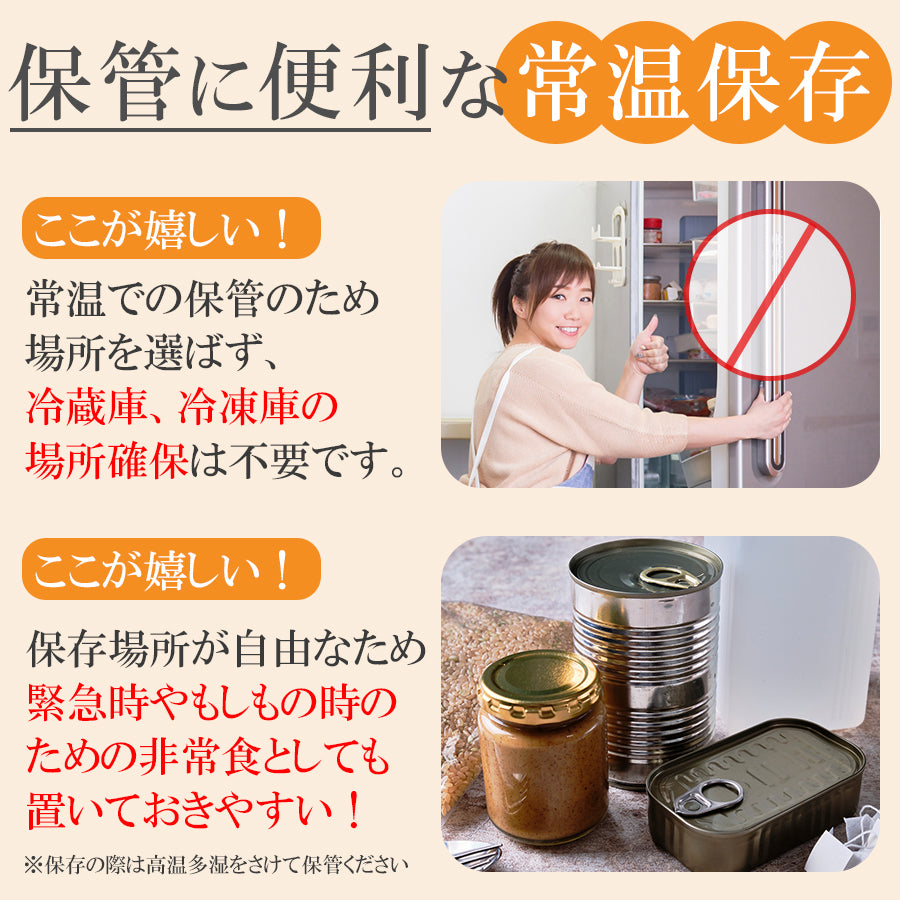 保管に便利な常温保存

ここが嬉しい！

常温での保管のため場所を選ばず、冷蔵庫、冷凍庫の場所確保は不要です。

ここが嬉しい！

保存場所が自由なため緊急時やもしもの時のための非常食としても置いておきやすい！

※保存の際は高温多湿をさけて保管ください